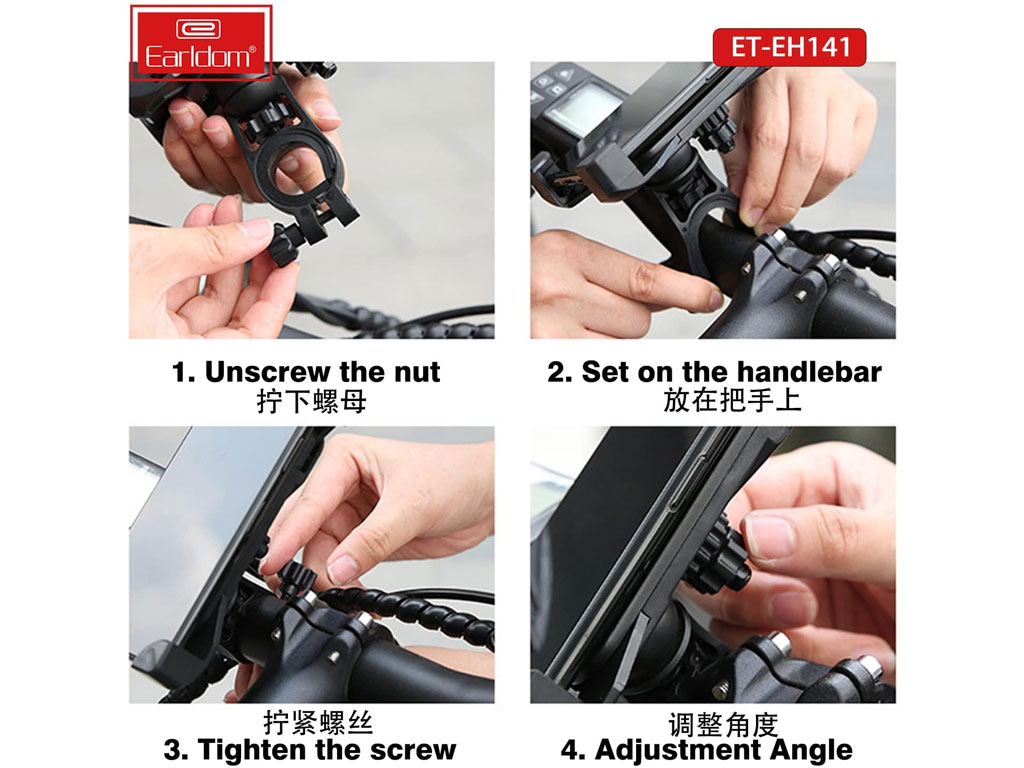 Earldom®

ET-EH141

1. Unscrew the nut
拧下螺母

2. Set on the handlebar
放在把手上

拧紧螺丝
3. Tighten the screw

调整角度
4. Adjustment Angle